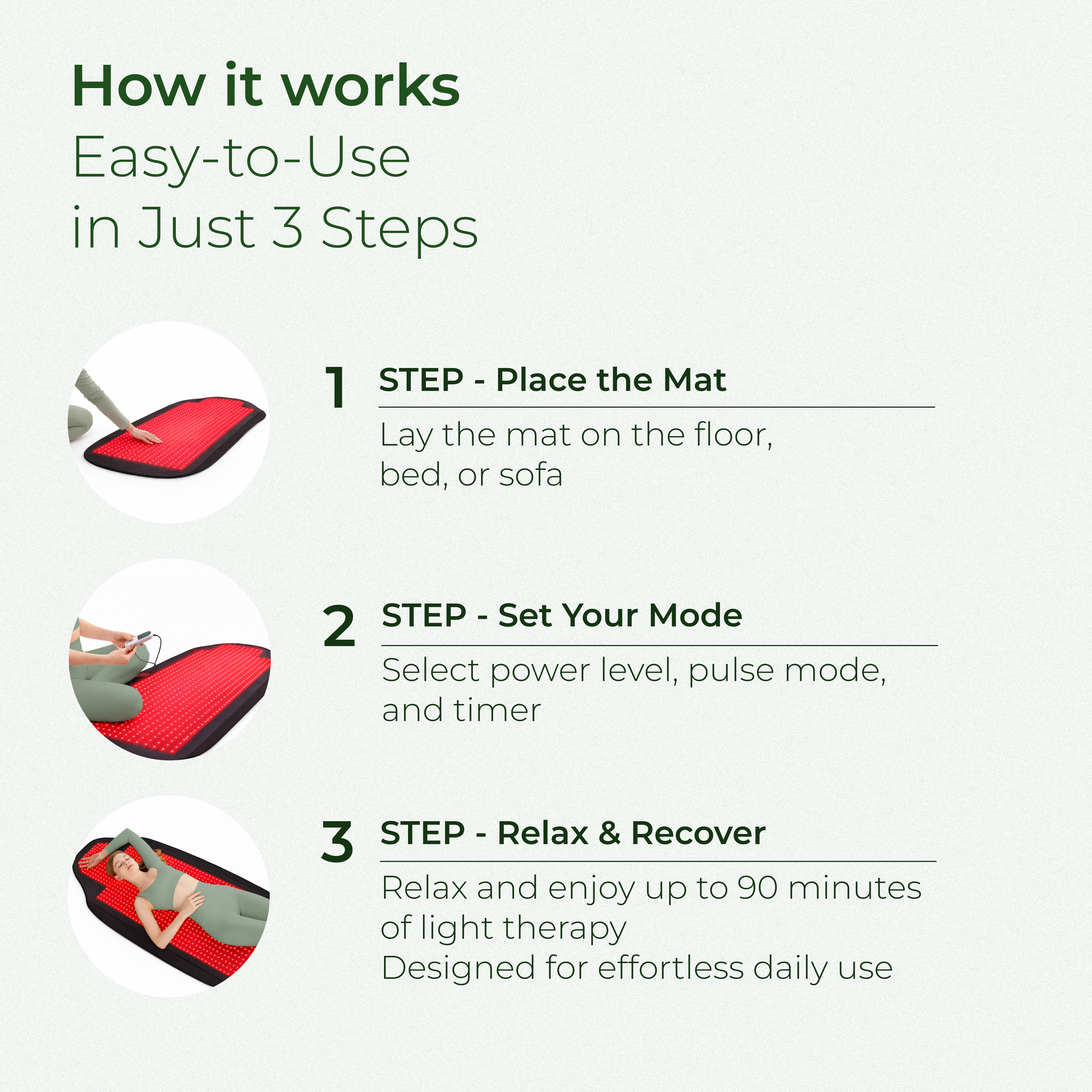 How it works
Easy-to-Use
in Just 3 Steps

1 STEP - Place the Mat

Lay the mat on the floor, bed, or sofa

2 STEP - Set Your Mode

Select power level, pulse mode, and timer

3 STEP - Relax & Recover

Relax and enjoy up to 90 minutes of light therapy
Designed for effortless daily use